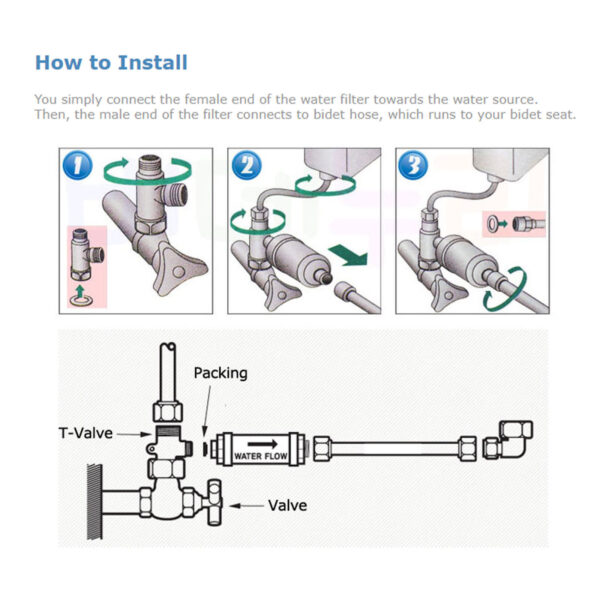 How to Install

You simply connect the female end of the water filter towards the water source. Then, the male end of the filter connects to bidet hose, which runs to your bidet seat.

1

2

3

Packing

T-Valve

WATER FLOW

Valve